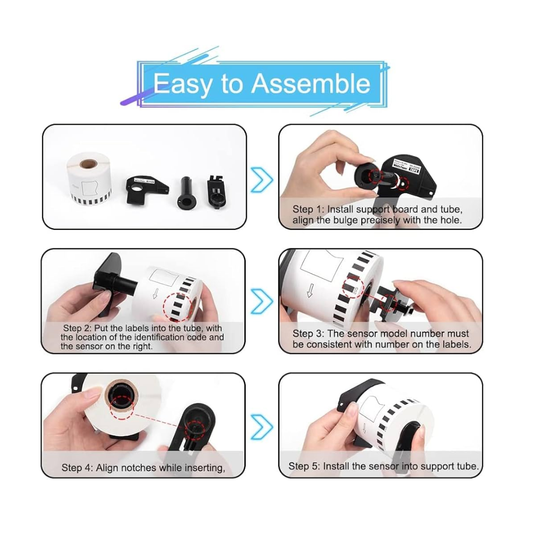 Easy to Assemble

Step 1: Install support board and tube, align the bulge precisely with the hole.

Step 2: Put the labels into the tube, with the location of the identification code and the sensor on the right.

Step 3: The sensor model number must be consistent with number on the labels.

Step 4: Align notches while inserting,

Step 5: Install the sensor into support tube.