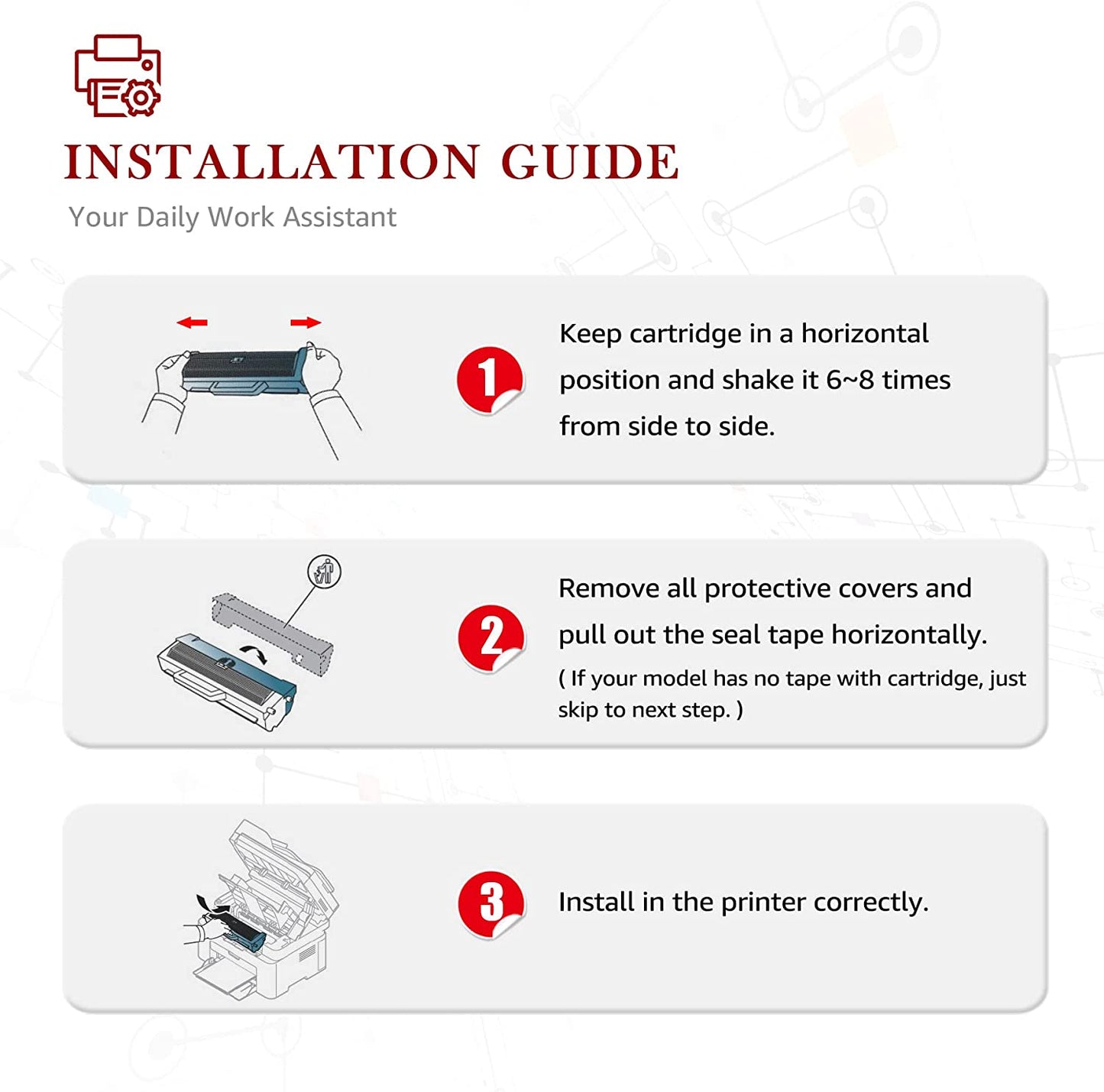 INSTALLATION GUIDE

Your Daily Work Assistant

1

Keep cartridge in a horizontal position and shake it 6~8 times from side to side.

2

Remove all protective covers and pull out the seal tape horizontally.

( If your model has no tape with cartridge, just skip to next step. )

3

Install in the printer correctly.